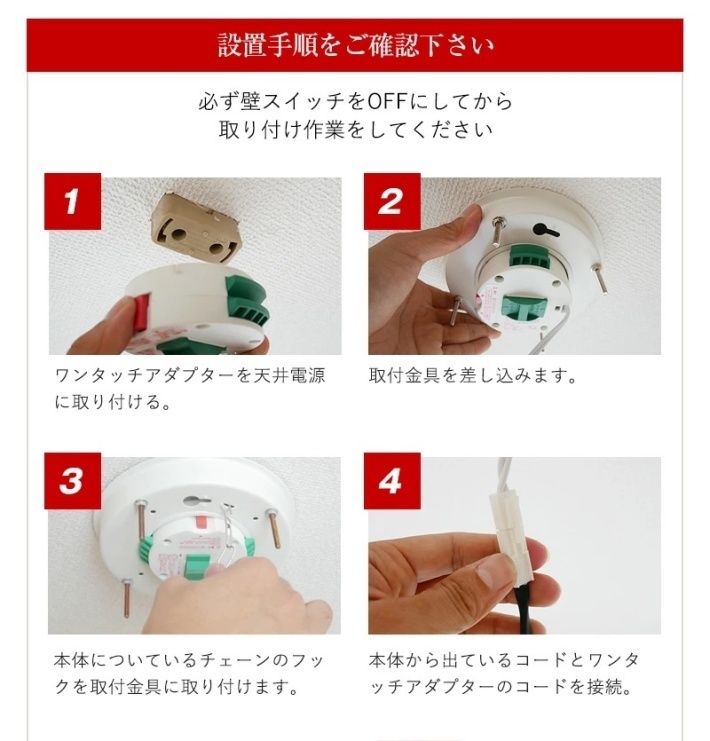 設置手順をご確認下さい

必ず壁スイッチをOFFにしてから
取り付け作業をしてください

1

ワンタッチアダプターを天井電源に取り付ける。

2

取付金具を差し込みます。

3

本体についているチェーンのフックを取付金具に取り付けます。

4

本体から出ているコードとワンタッチアダプターのコードを接続。