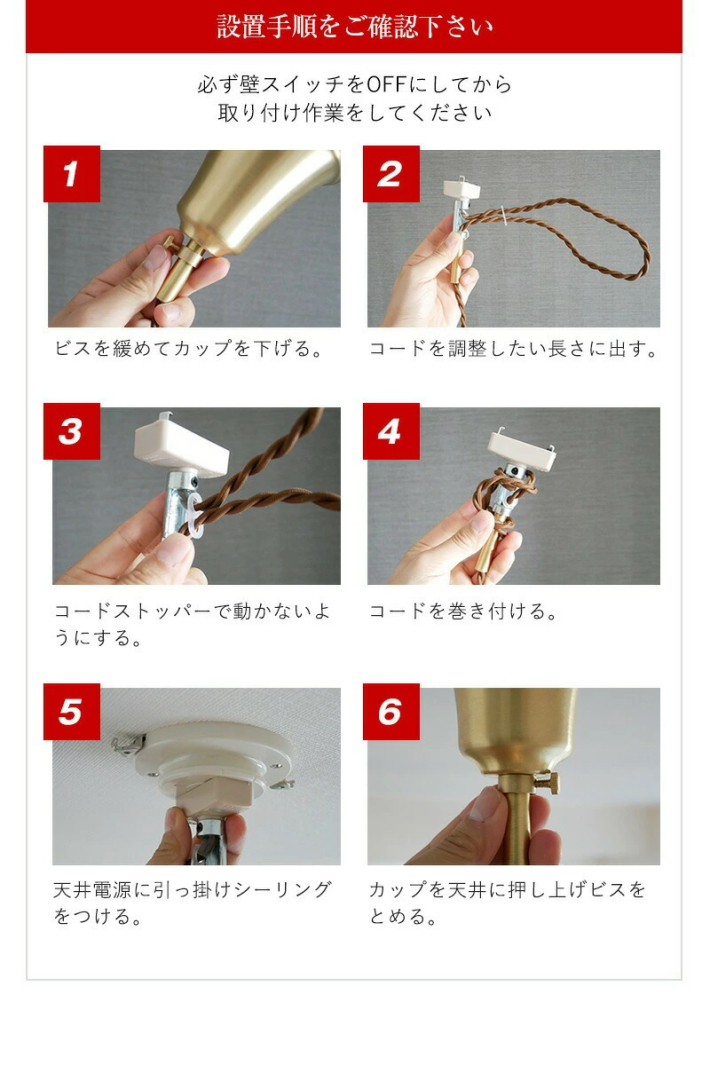 設置手順をご確認下さい

必ず壁スイッチをOFFにしてから
取り付け作業をしてください

1

ビスを緩めてカップを下げる。

2

コードを調整したい長さに出す。

3

コードストッパーで動かないようにする。

4

コードを巻き付ける。

5

天井電源に引っ掛けシーリングをつける。

6

カップを天井に押し上げビスをとめる。