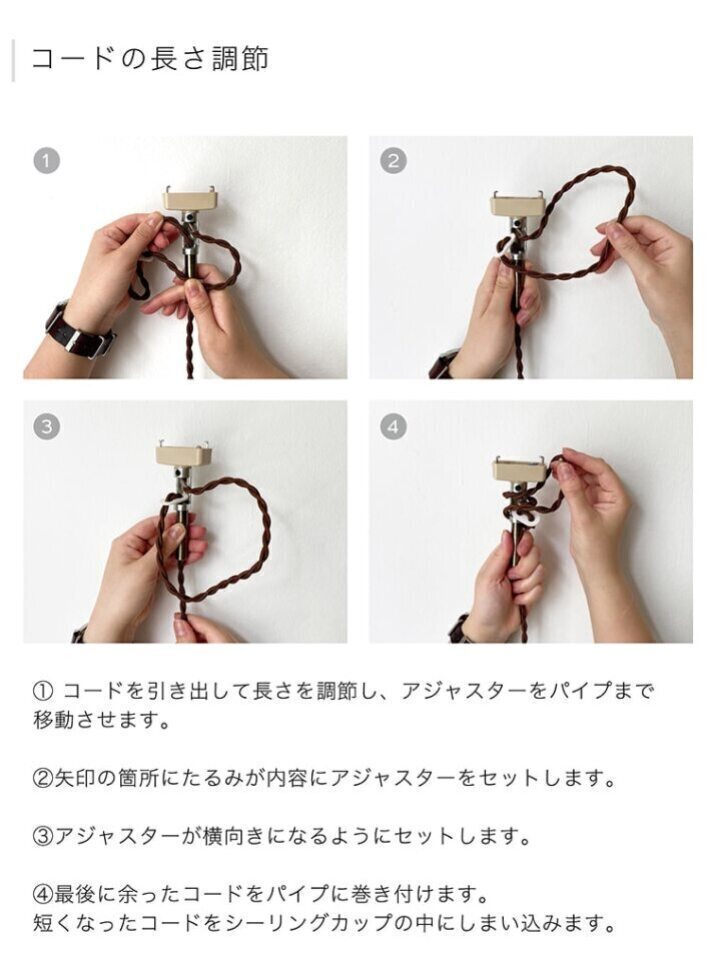 コードの長さ調節

1

2

3

4

① コードを引き出して長さを調節し、アジャスターをパイプまで移動させます。

②矢印の箇所にたるみが内容にアジャスターをセットします。

③アジャスターが横向きになるようにセットします。

④最後に余ったコードをパイプに巻き付けます。
短くなったコードをシーリングカップの中にしまい込みます。