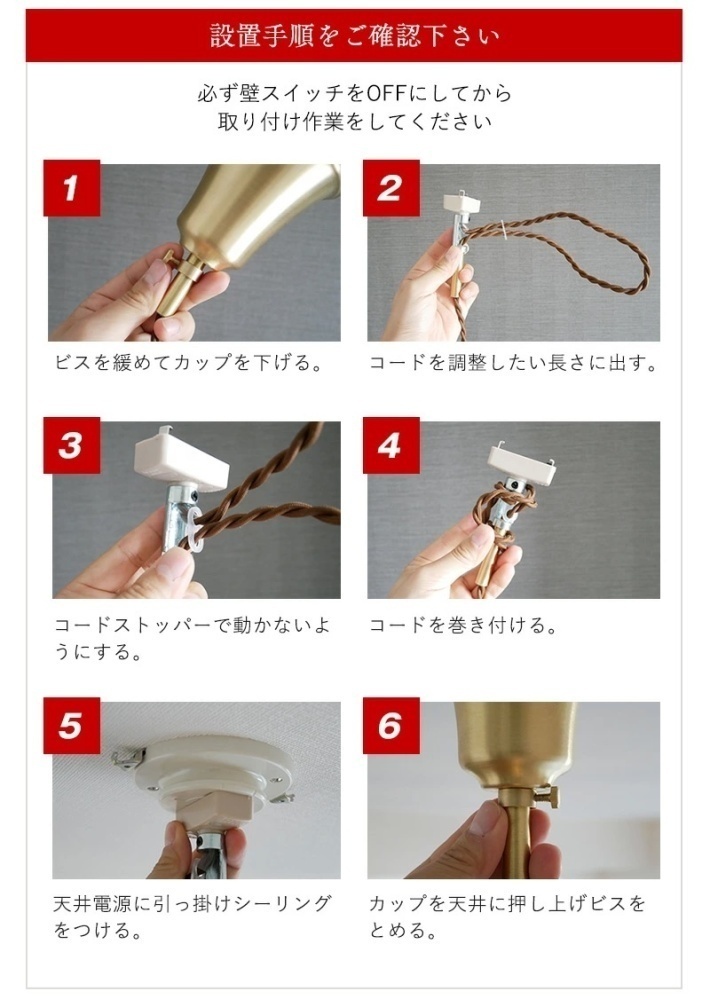 設置手順をご確認下さい

必ず壁スイッチをOFFにしてから取り付け作業をしてください

1

ビスを緩めてカップを下げる。

2

コードを調整したい長さに出す。

3

コードストッパーで動かないようにする。

4

コードを巻き付ける。

5

天井電源に引っ掛けシーリングをつける。

6

カップを天井に押し上げビスをとめる。