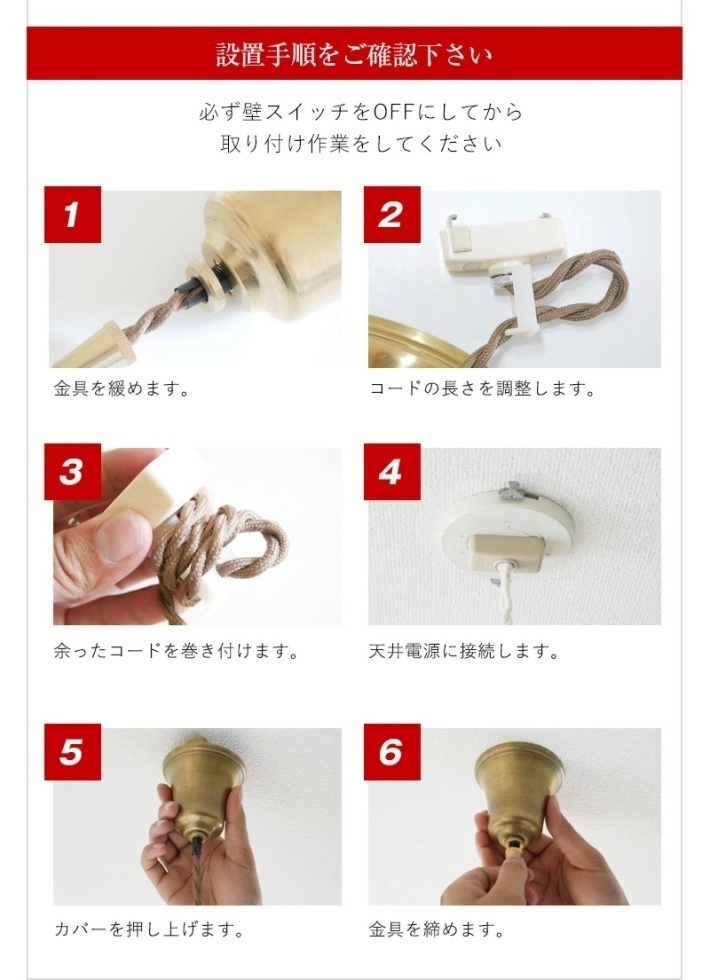 設置手順をご確認下さい

必ず壁スイッチをOFFにしてから
取り付け作業をしてください

1

金具を緩めます。

2

コードの長さを調整します。

3

余ったコードを巻き付けます。

4

天井電源に接続します。

5

カバーを押し上げます。

6

金具を締めます。