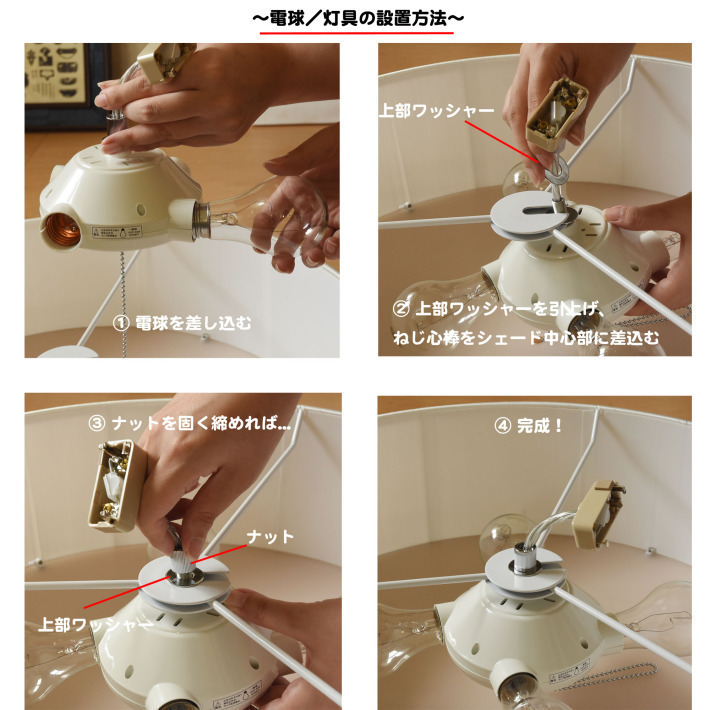 ～電球／灯具の設置方法～

① 電球を差し込む

上部ワッシャー

② 上部ワッシャーを引上げ、ねじ心棒をシェード中心部に差込む

③ ナットを固く締めれば...

ナット

上部ワッシャー

④ 完成！